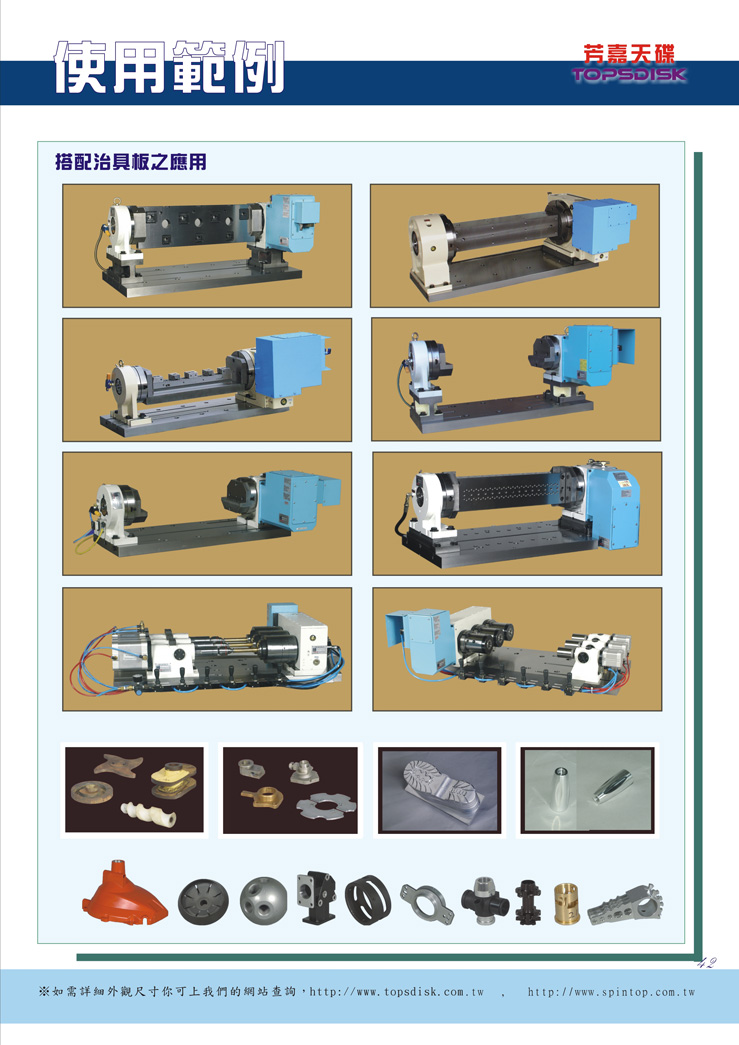 使用範例

芳嘉天碟
TOPSDISK

搭配治具板之應用

42

※如需詳細外觀尺寸你可上我們的網站查詢，http://www.topsdisk.com.tw , http://www.spintop.com.tw